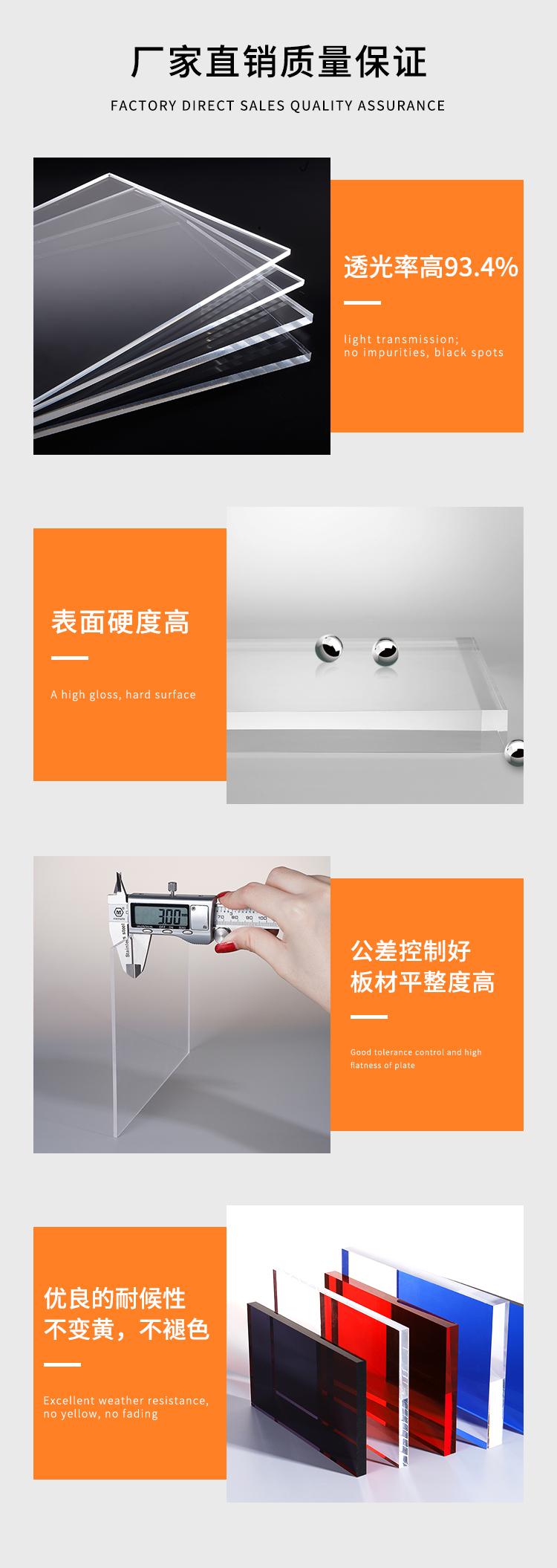 厂家直销质量保证

FACTORY DIRECT SALES QUALITY ASSURANCE

透光率高93.4%

light transmission; no impurities, black spots

表面硬度高

A high gloss, hard surface

3.00

公差控制好
板材平整度高

Good tolerance control and high flatness of plate

优良的耐候性
不变黄，不褪色

Excellent weather resistance, no yellow, no fading